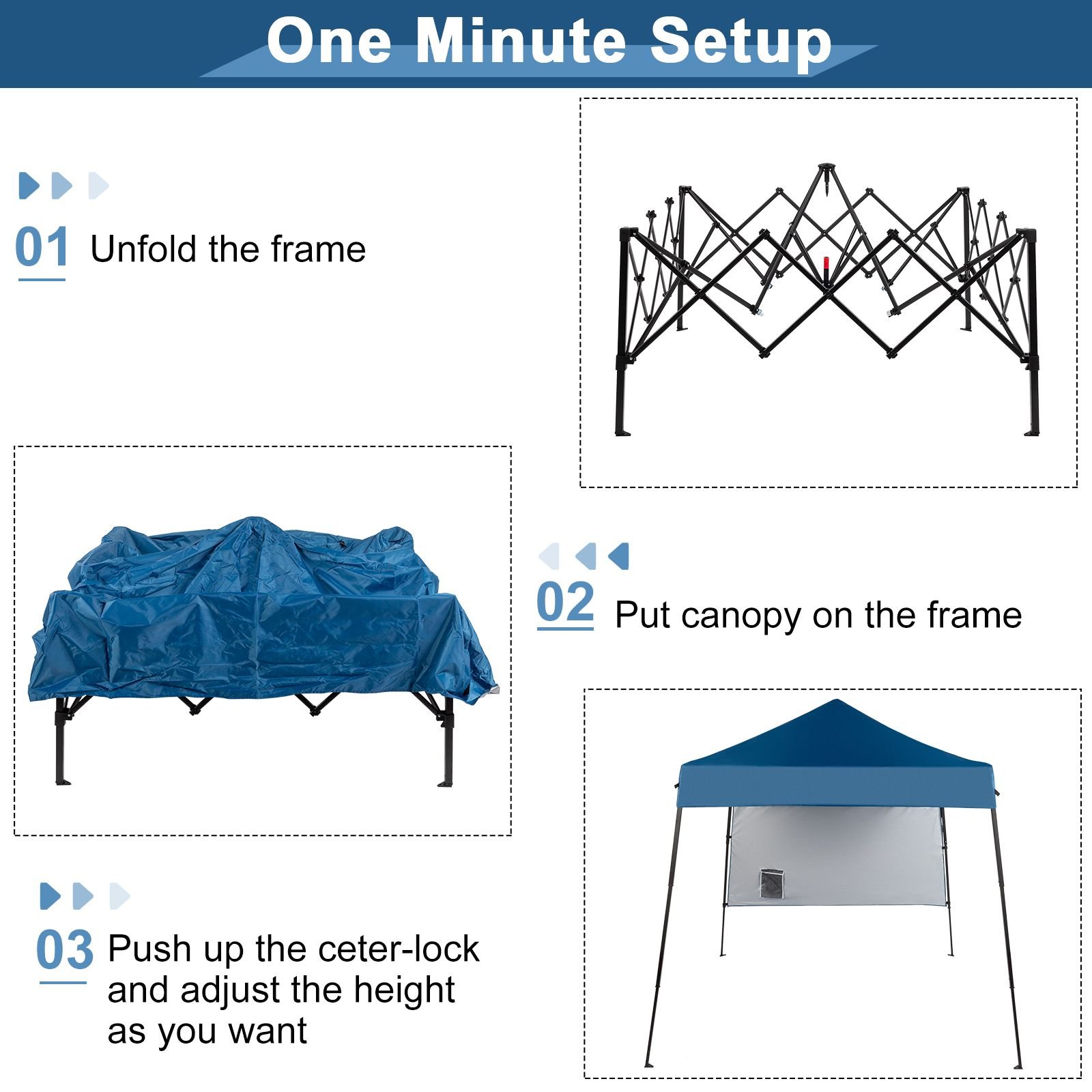 One Minute Setup

01 Unfold the frame

02 Put canopy on the frame

03 Push up the ceter-lock and adjust the height as you want