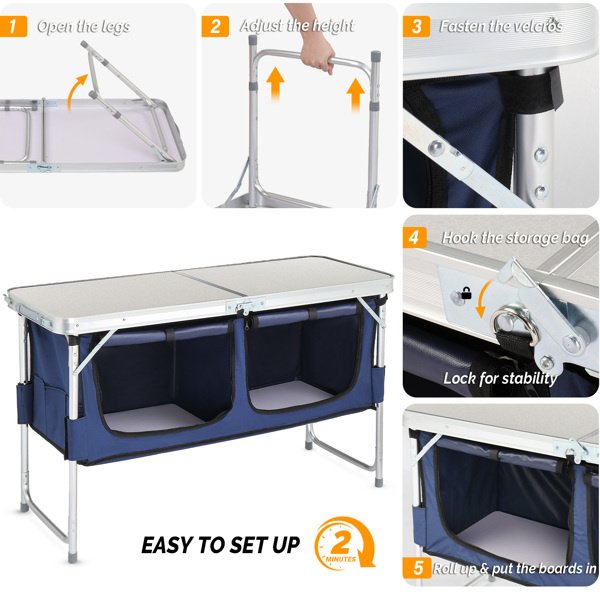 1 Open the legs

2 Adjust the height

3 Fasten the velcros

4 Hook the storage bag

Lock for stability

EASY TO SET UP

2 MINUTES

5 Roll up & put the boards in